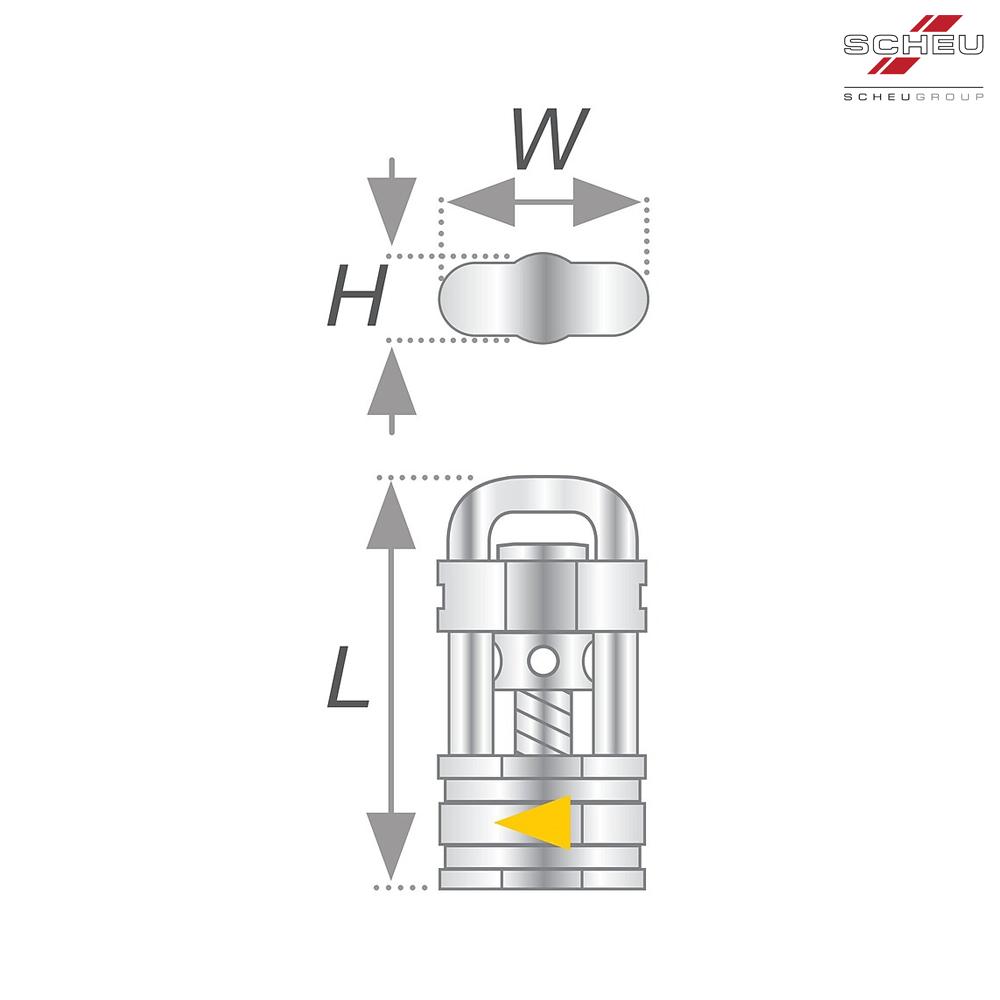 SCHEU
SCHEUGROUP

W
H
L